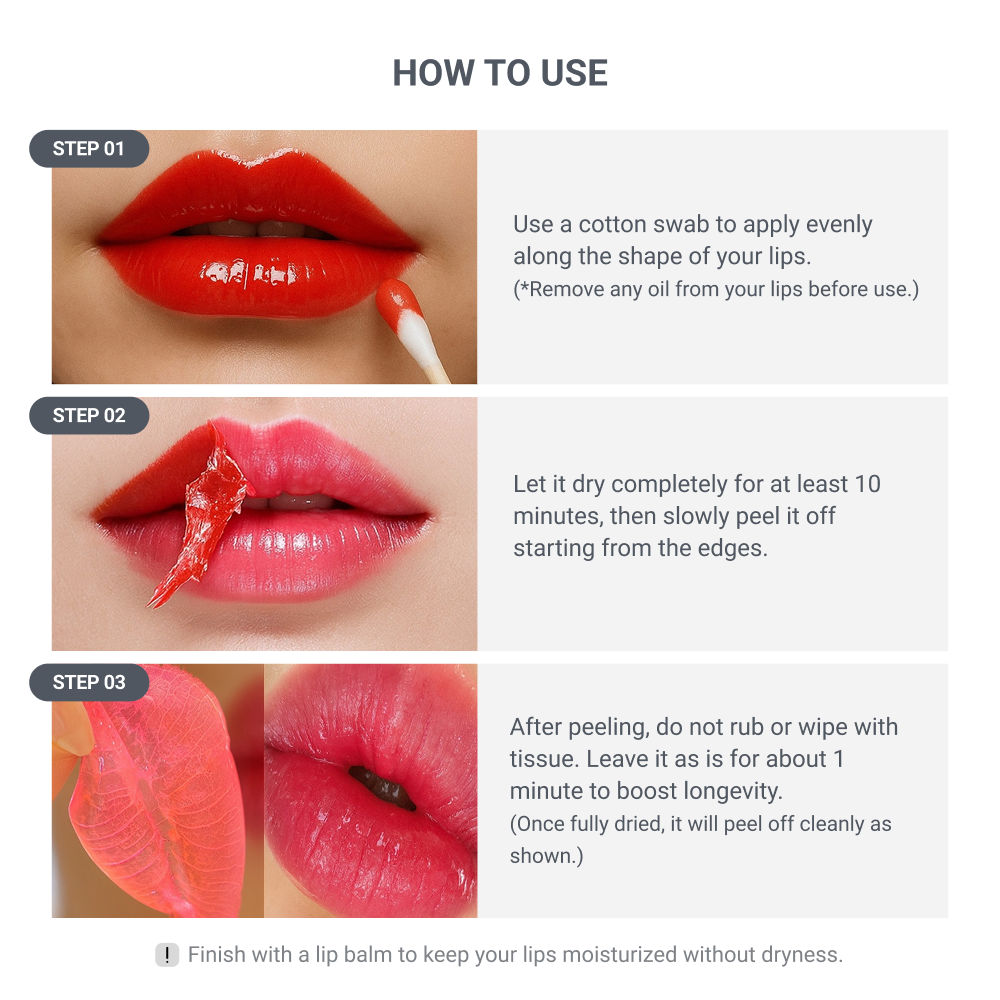 HOW TO USE

STEP 01

Use a cotton swab to apply evenly along the shape of your lips.
(*Remove any oil from your lips before use.)

STEP 02

Let it dry completely for at least 10 minutes, then slowly peel it off starting from the edges.

STEP 03

After peeling, do not rub or wipe with tissue. Leave it as is for about 1 minute to boost longevity.
(Once fully dried, it will peel off cleanly as shown.)

! Finish with a lip balm to keep your lips moisturized without dryness.